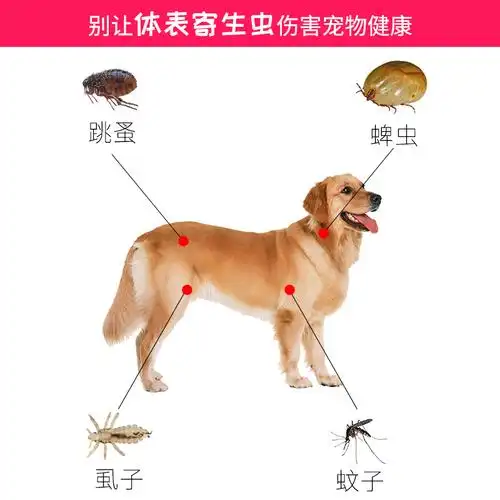 别让体表寄生虫伤害宠物健康

跳蚤

蜱虫

虱子

蚊子