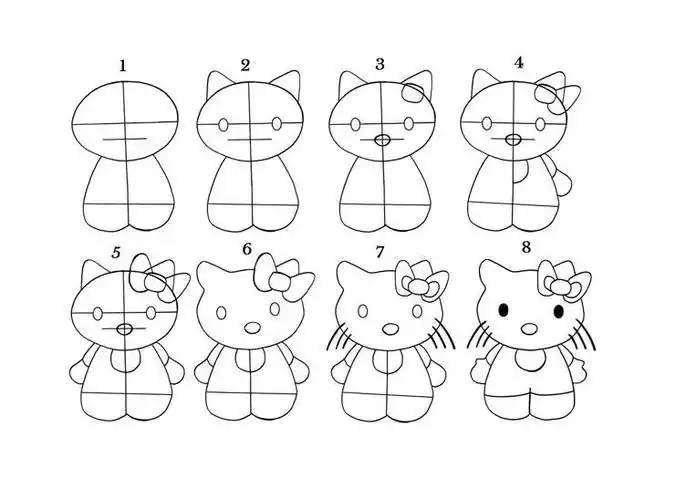 1 2 3 4

5 6 7 8