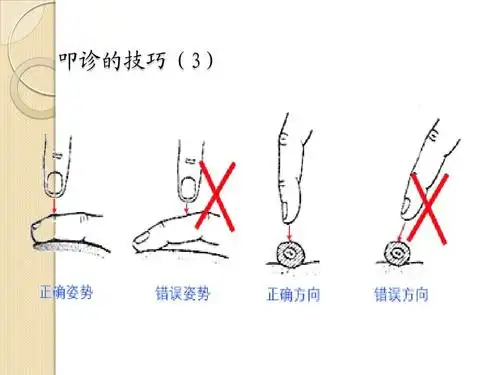 叩诊的技巧（3）

正确姿势

错误姿势

正确方向

错误方向