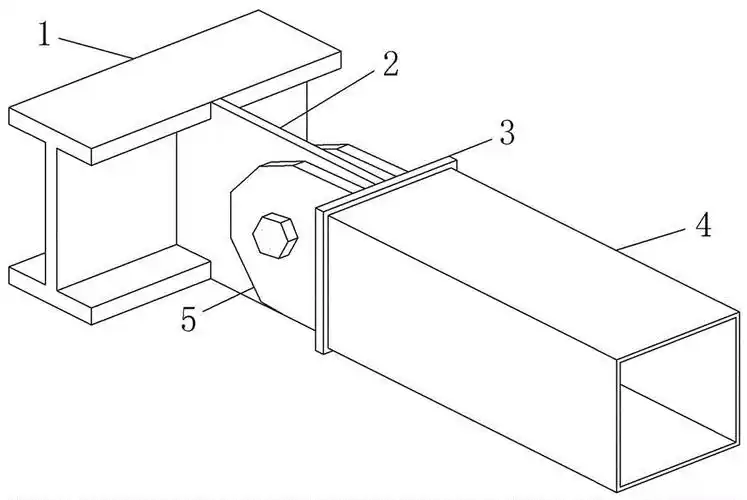 1
2
3
4
5