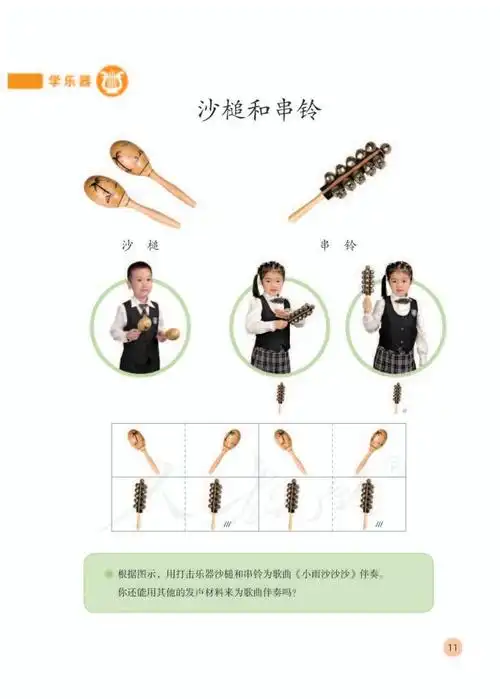 学乐器

沙槌和串铃

沙 槌

串 铃

根据图示，用打击乐器沙槌和串铃为歌曲《小雨沙沙沙》伴奏。
你还能用其他的发声材料来为歌曲伴奏吗？

11