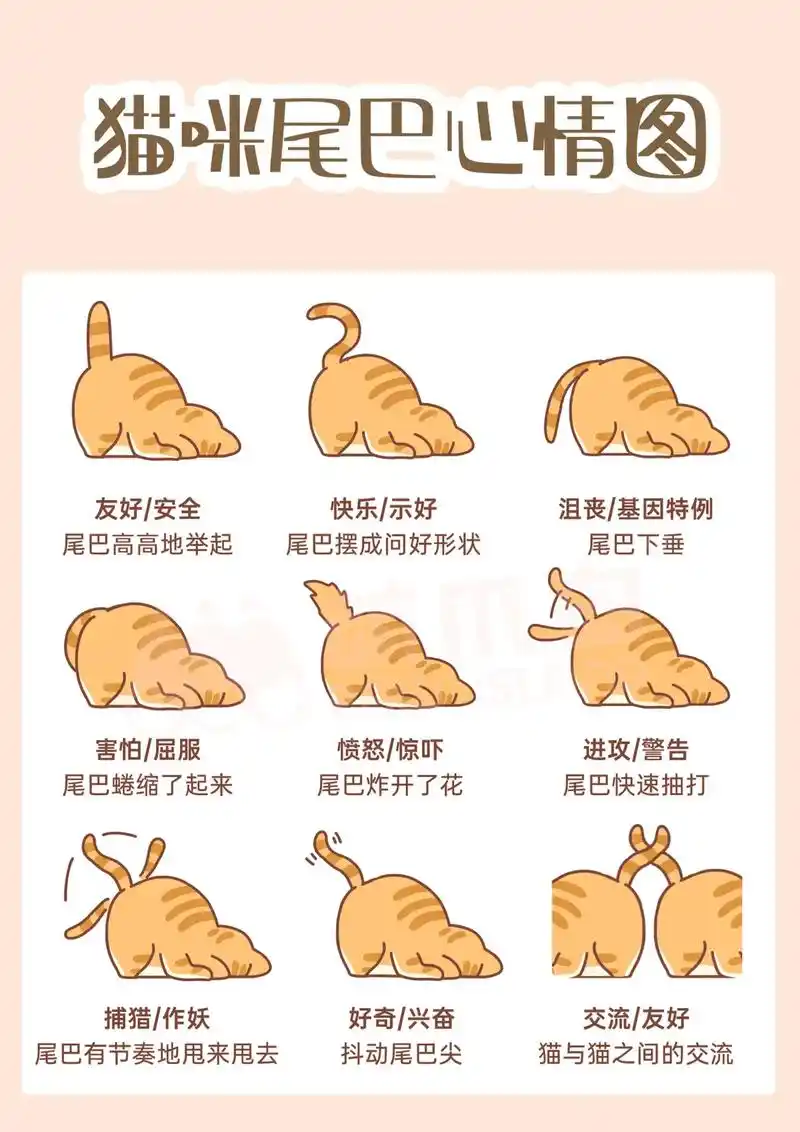 猫咪尾巴心情图

友好/安全
尾巴高高地举起

快乐/示好
尾巴摆成问好形状

沮丧/基因特例
尾巴下垂

害怕/屈服
尾巴蜷缩了起来

愤怒/惊吓
尾巴炸开了花

进攻/警告
尾巴快速抽打

捕猎/作妖
尾巴有节奏地甩来甩去

好奇/兴奋
抖动尾巴尖

交流/友好
猫与猫之间的交流