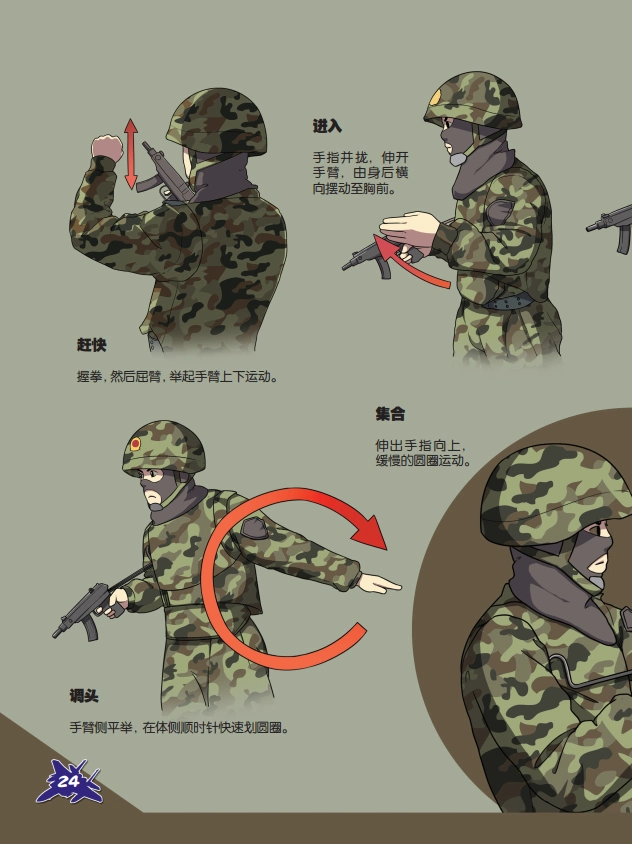 进入

手指并拢，伸开手臂，由身后横向摆动至胸前。

赶快

握拳，然后屈臂，举起手臂上下运动。

集合

伸出手指向上，缓慢的圆圈运动。

调头

手臂侧平举，在体侧顺时针快速划圆圈。

24