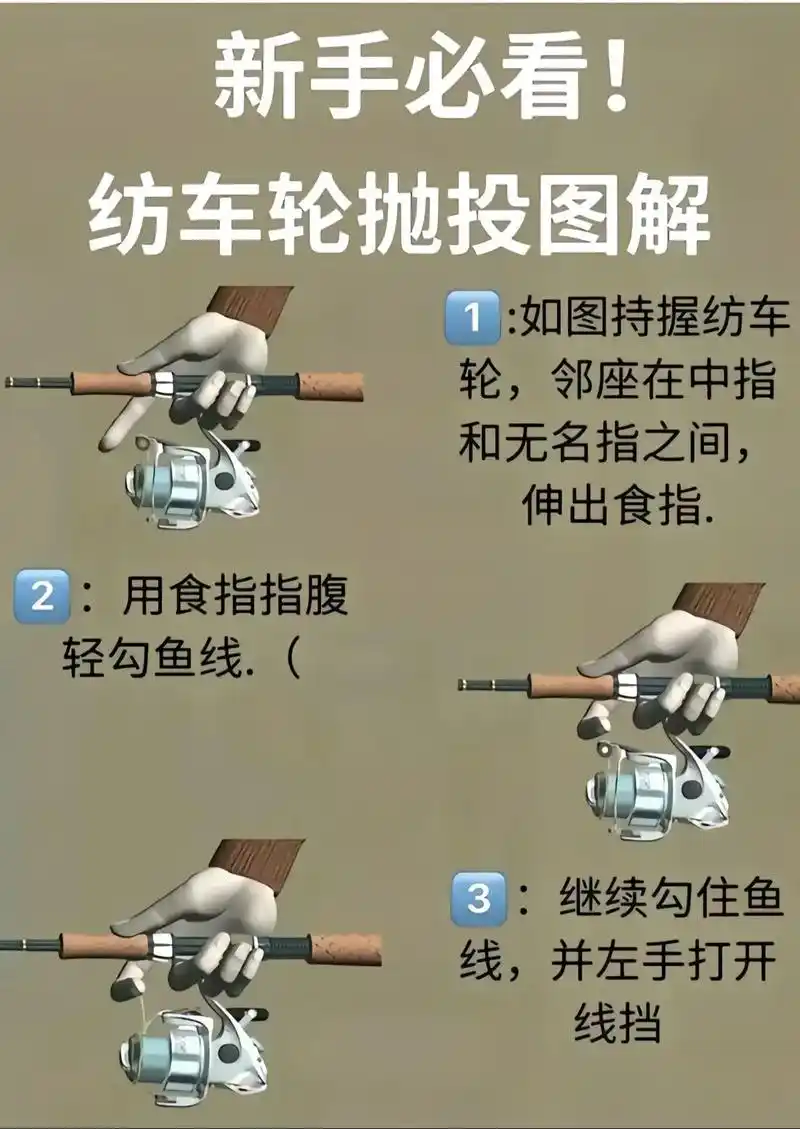 新手必看！
纺车轮抛投图解

1 :如图持握纺车轮，邻座在中指和无名指之间，伸出食指.

2 ：用食指指腹轻勾鱼线.（

3 ：继续勾住鱼线，并左手打开线挡