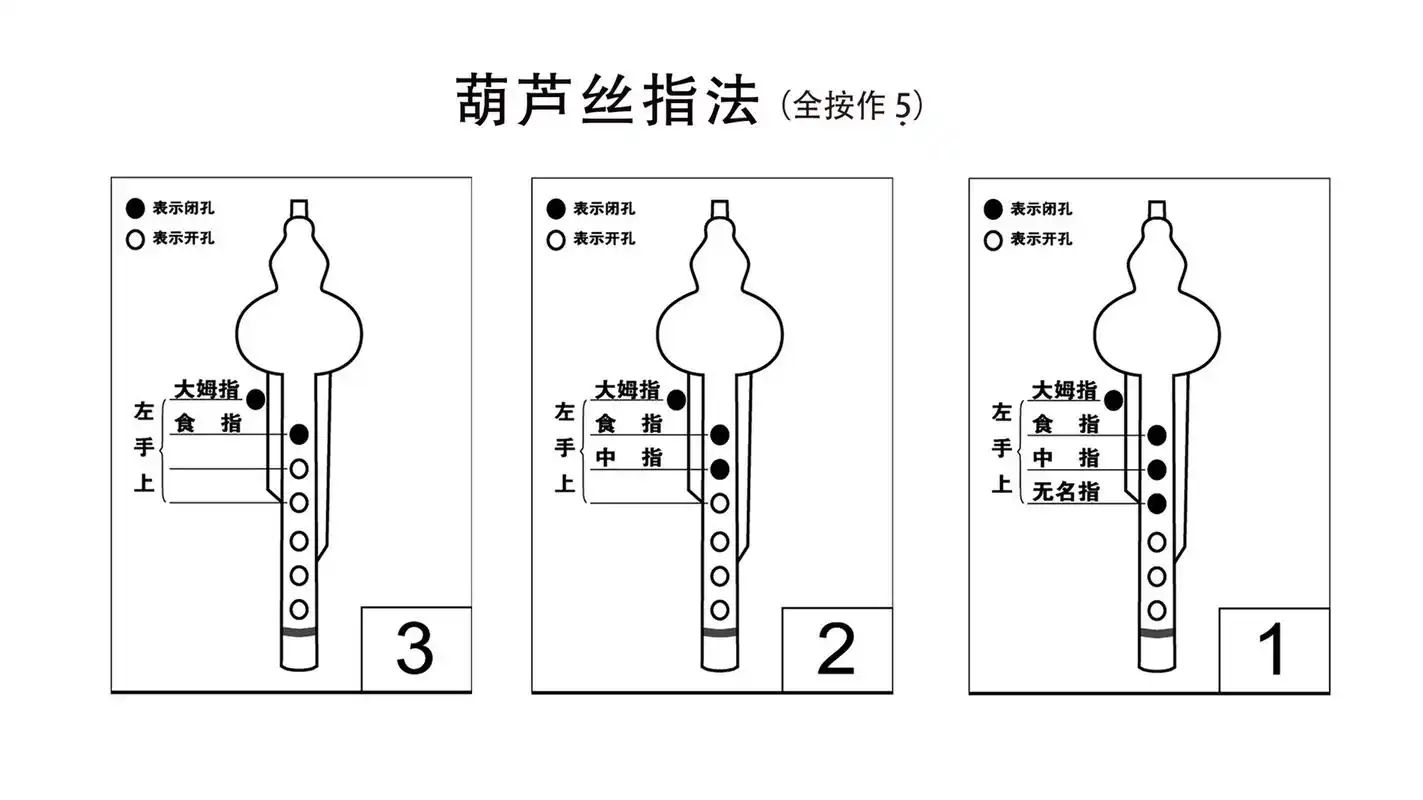 葫芦丝指法（全按作 $\underset{\cdot}{5}$）

● 表示闭孔
○ 表示开孔
大姆指
左手上
食 指
3

● 表示闭孔
○ 表示开孔
大姆指
左手上
食 指
中 指
2

● 表示闭孔
○ 表示开孔
大姆指
左手上
食 指
中 指
无名指
1