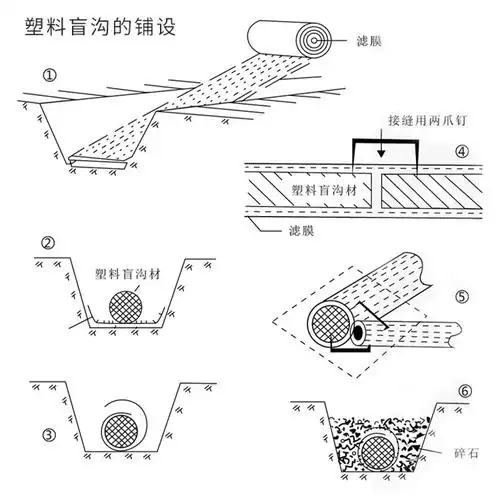 塑料盲沟的铺设

滤膜

①

接缝用两爪钉

④

塑料盲沟材

滤膜

②

塑料盲沟材

⑤

③

⑥

碎石