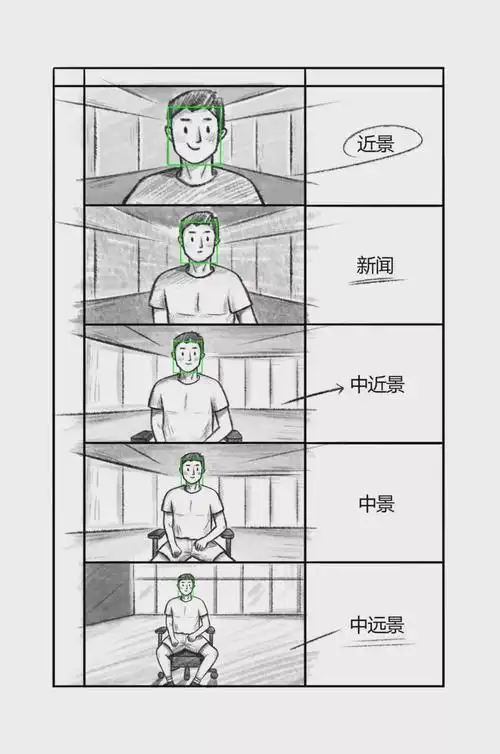 近景

新闻

中近景

中景

中远景