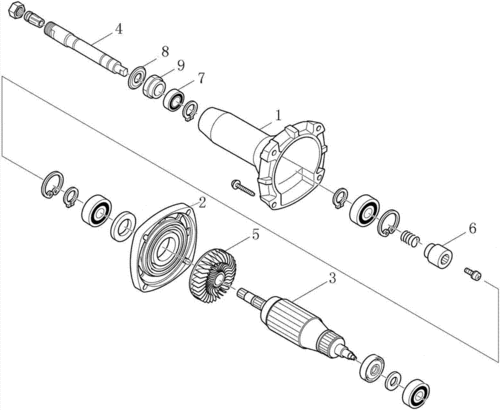 4
8
9
7
1
2
5
6
3