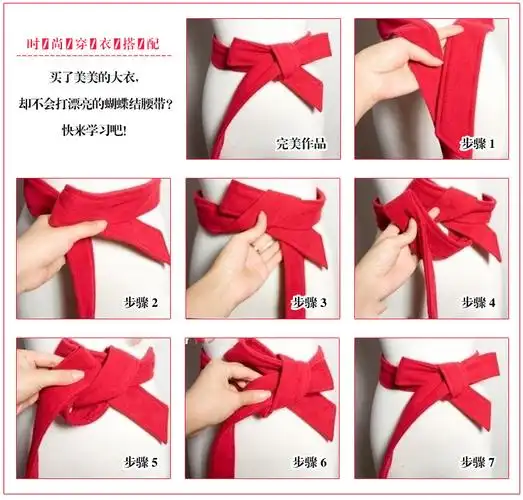 时/尚/穿/衣/搭/配

买了美美的大衣,
却不会打漂亮的蝴蝶结腰带?
快来学习吧!

完美作品

步骤 1

步骤 2

步骤 3

步骤 4

步骤 5

步骤 6

步骤 7