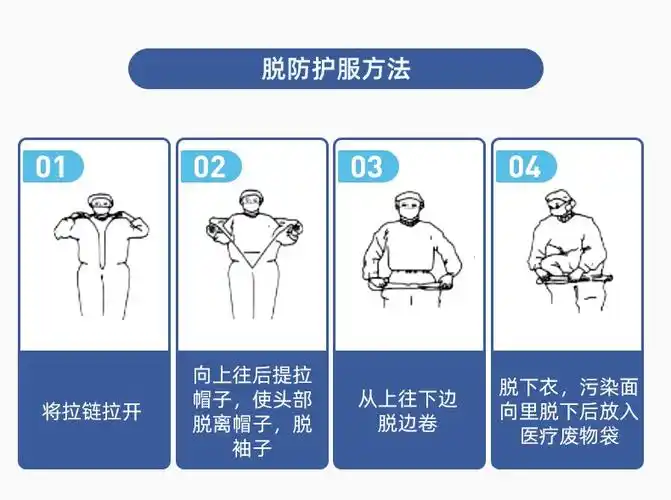 脱防护服方法

01

将拉链拉开

02

向上往后提拉帽子，使头部脱离帽子，脱袖子

03

从上往下边脱边卷

04

脱下衣，污染面向里脱下后放入医疗废物袋