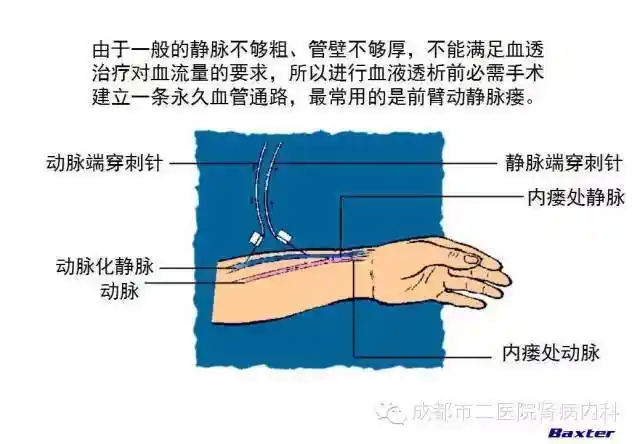 由于一般的静脉不够粗、管壁不够厚，不能满足血透治疗对血流量的要求，所以进行血液透析前必需手术建立一条永久血管通路，最常用的是前臂动静脉瘘。

动脉端穿刺针
静脉端穿刺针
内瘘处静脉
动脉化静脉
动脉
内瘘处动脉

成都市二医院肾病内科
Baxter