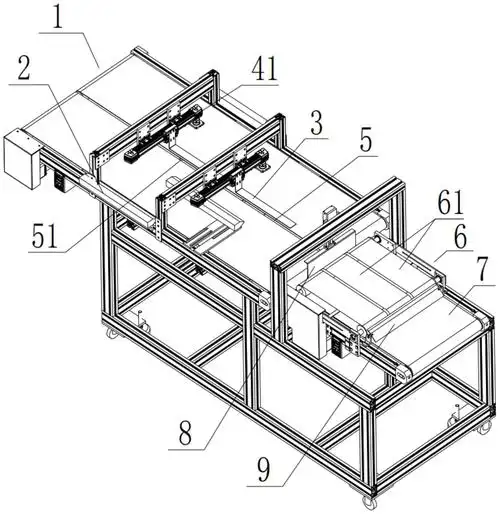 1
2
41
3
5
51
61
6
7
8
9