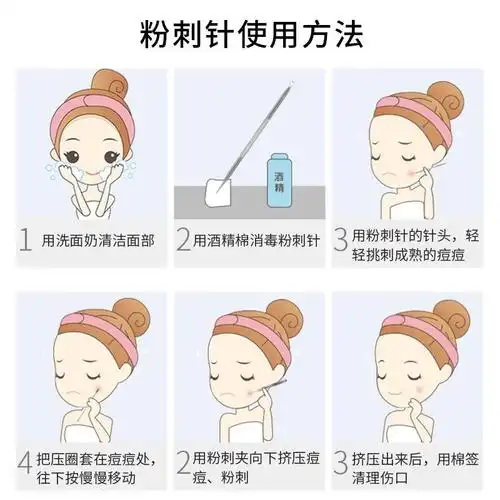 粉刺针使用方法

酒精

1 用洗面奶清洁面部

2 用酒精棉消毒粉刺针

3 用粉刺针的针头，轻轻挑刺成熟的痘痘

4 把压圈套在痘痘处，往下按慢慢移动

2 用粉刺夹向下挤压痘痘、粉刺

3 挤压出来后，用棉签清理伤口