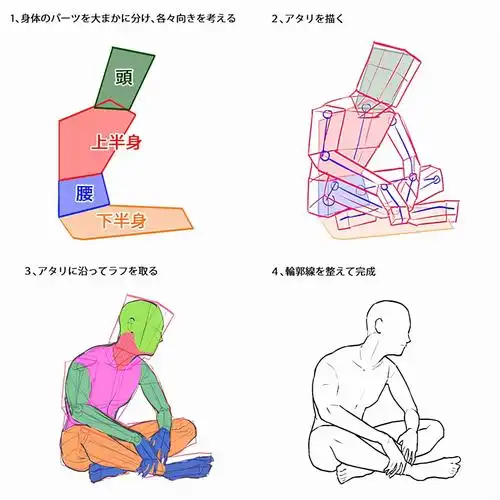 1、身体のパーツを大まかに分け、各々向きを考える

頭

上半身

腰

下半身

2、アタリを描く

3、アタリに沿ってラフを取る

4、輪郭線を整えて完成