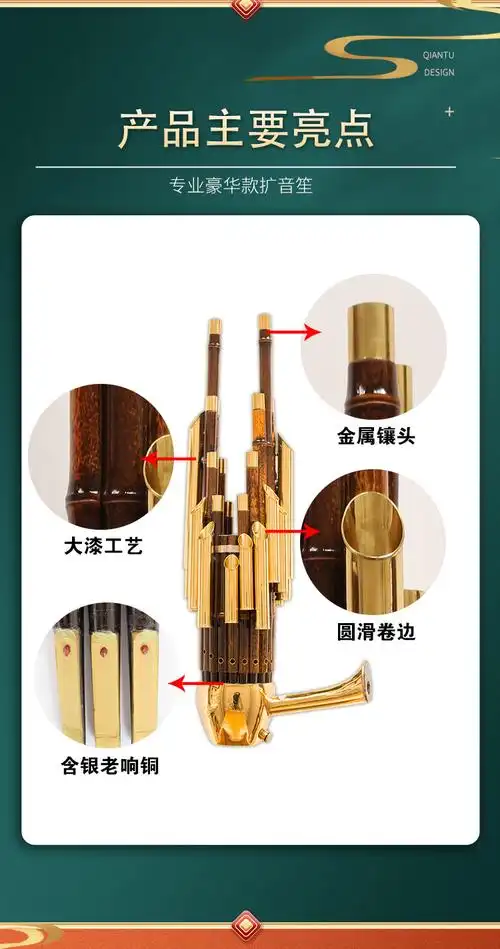 QIANTU
DESIGN

产品主要亮点

专业豪华款扩音笙

金属镶头

大漆工艺

圆滑卷边

含银老响铜