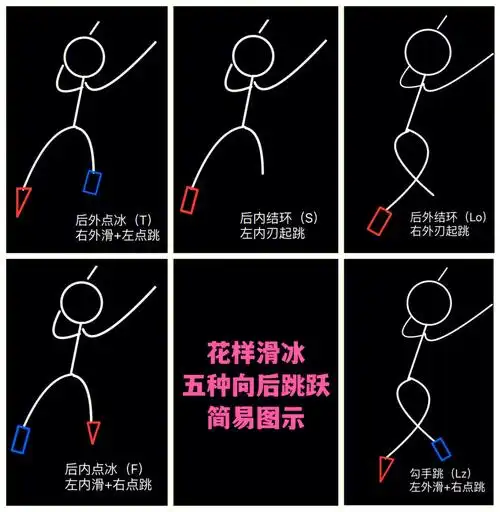 后外点冰（T）
右外滑+左点跳

后内结环（S）
左内刃起跳

后外结环（Lo）
右外刃起跳

后内点冰（F）
左内滑+右点跳

花样滑冰
五种向后跳跃
简易图示

勾手跳（Lz）
左外滑+右点跳