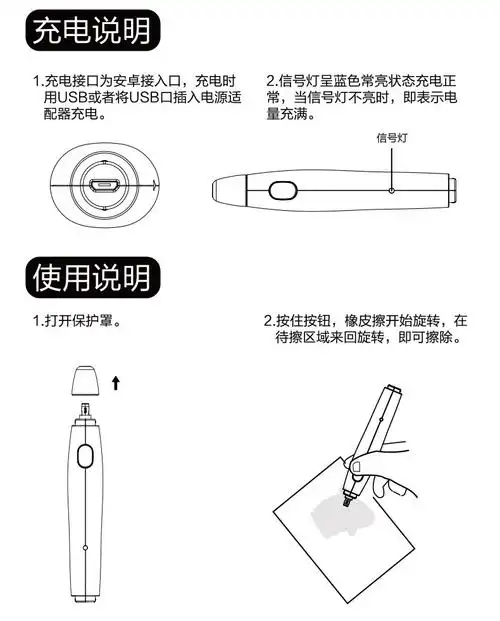 充电说明

1.充电接口为安卓接入口，充电时用USB或者将USB口插入电源适配器充电。

2.信号灯呈蓝色常亮状态充电正常，当信号灯不亮时，即表示电量充满。

信号灯

使用说明

1.打开保护罩。

2.按住按钮，橡皮擦开始旋转，在待擦区域来回旋转，即可擦除。