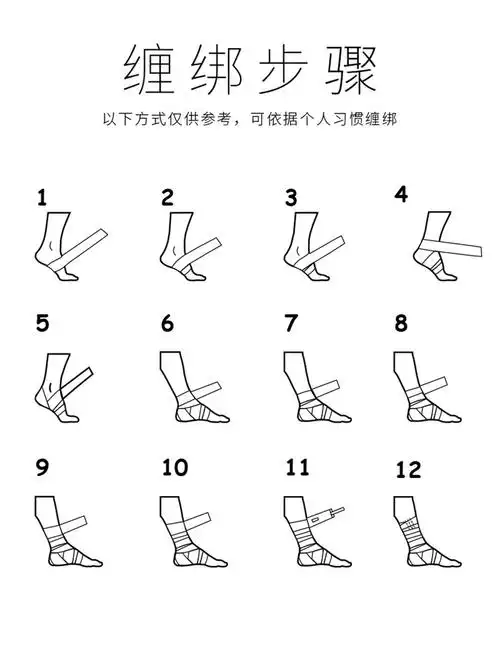 缠绑步骤

以下方式仅供参考，可依据个人习惯缠绑

1

2

3

4

5

6

7

8

9

10

11

12