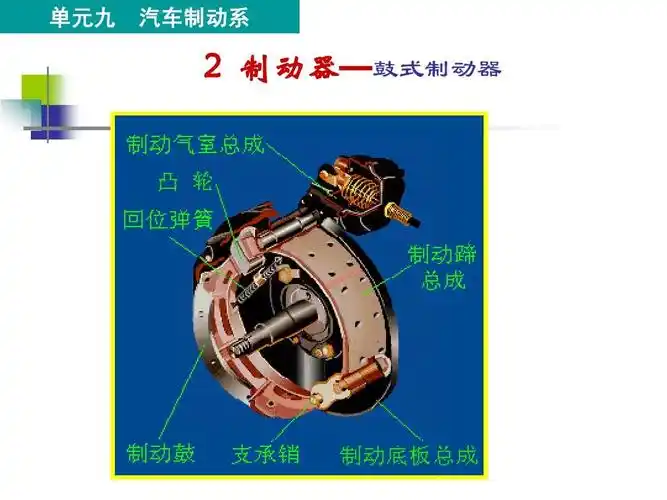 单元九 汽车制动系

2 制动器—鼓式制动器

制动气室总成

凸 轮

回位弹簧

制动蹄总成

制动鼓

支承销

制动底板总成