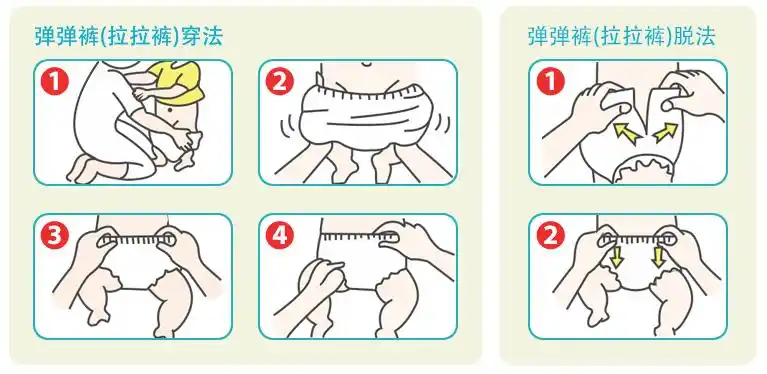 弹弹裤(拉拉裤)穿法

1

2

3

4

弹弹裤(拉拉裤)脱法

1

2