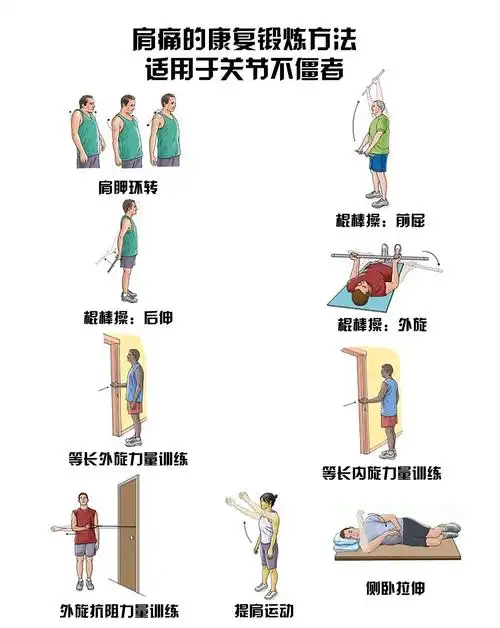 肩痛的康复锻炼方法
适用于关节不僵者

肩胛环转

棍棒操：前屈

棍棒操：后伸

棍棒操：外旋

等长外旋力量训练

等长内旋力量训练

外旋抗阻力量训练

提肩运动

侧卧拉伸