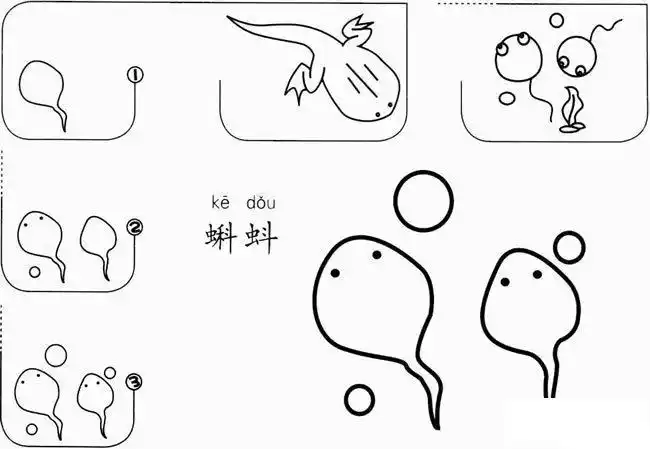 ①

②

③

kē dǒu
蝌蚪