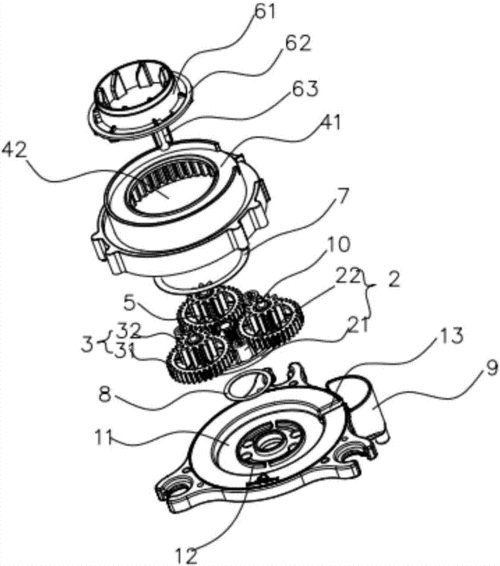 61
62
63
41
42
7
10
22
2
5
32
3
31
21
13
9
8
11
12