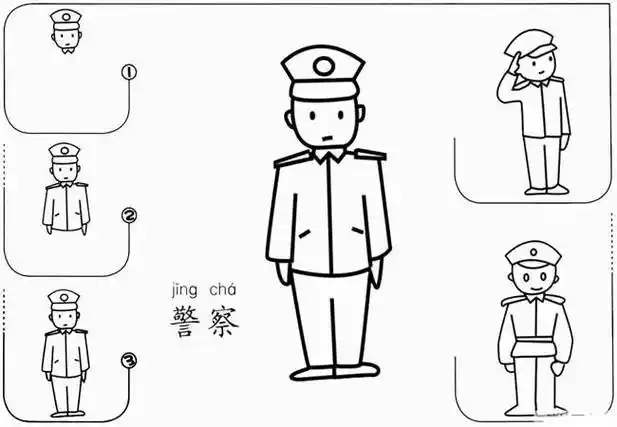 ①

②

③

jǐng chá
警察