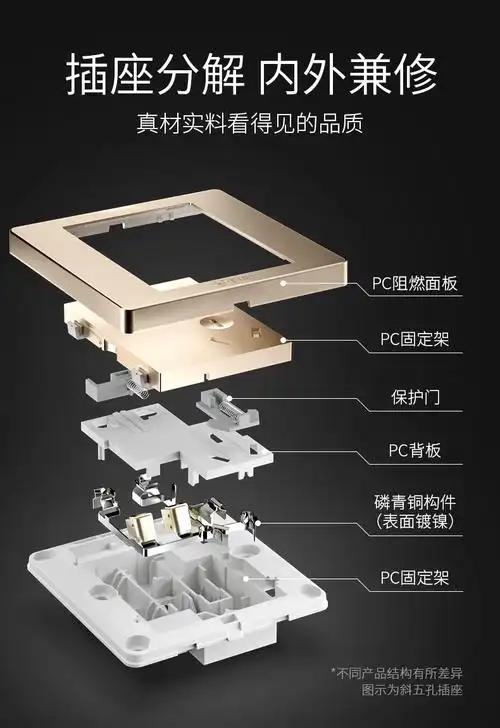 插座分解 内外兼修

真材实料看得见的品质

PC阻燃面板

PC固定架

保护门

PC背板

磷青铜构件
(表面镀镍)

PC固定架

*不同产品结构有所差异
图示为斜五孔插座