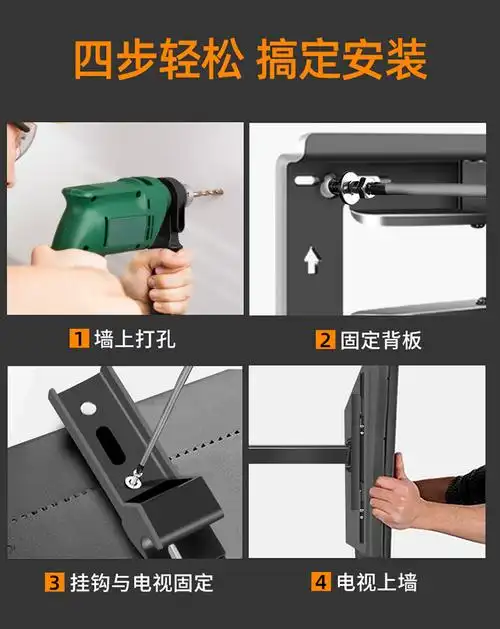 四步轻松 搞定安装

1 墙上打孔

2 固定背板

3 挂钩与电视固定

4 电视上墙