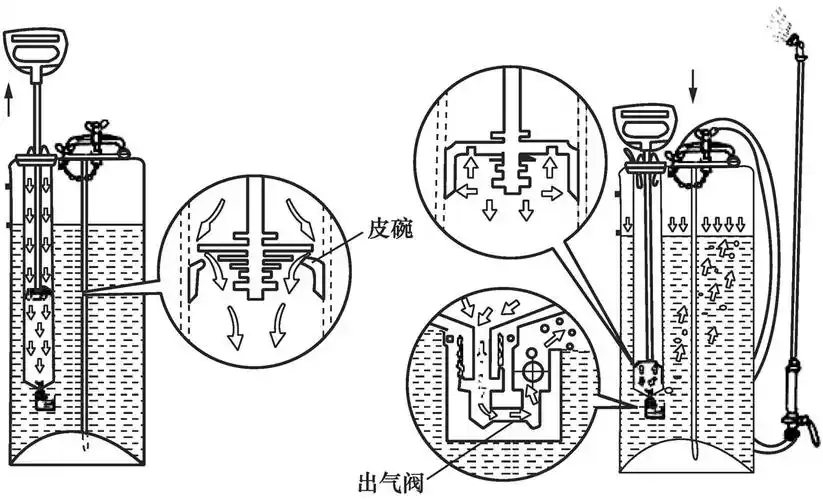 皮碗

出气阀