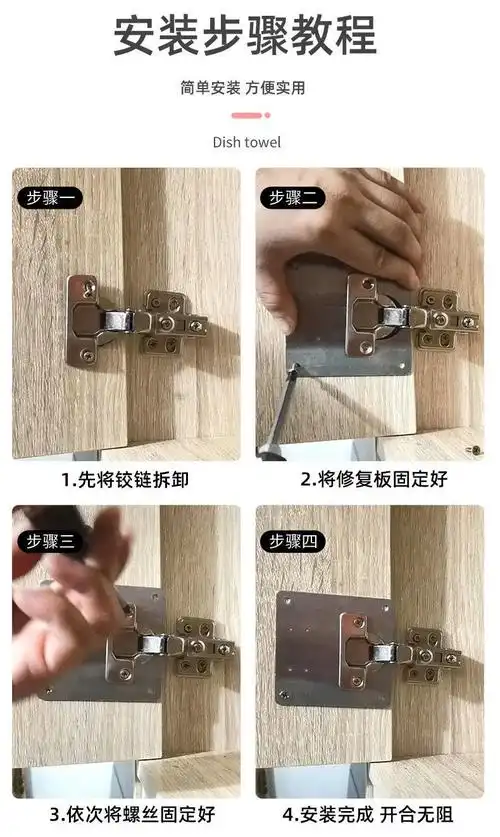 安装步骤教程

简单安装 方便实用

Dish towel

步骤一

1.先将铰链拆卸

步骤二

2.将修复板固定好

步骤三

3.依次将螺丝固定好

步骤四

4.安装完成 开合无阻