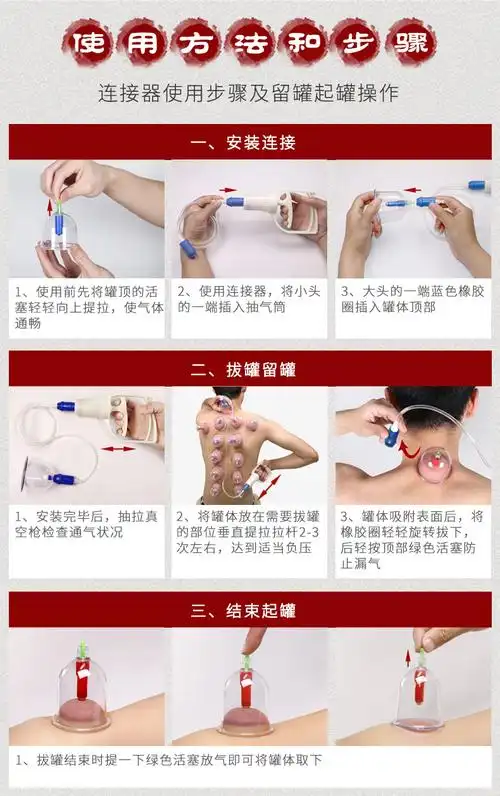 使用方法和步骤

连接器使用步骤及留罐起罐操作

一、安装连接

1、使用前先将罐顶的活塞轻轻向上提拉，使气体通畅

2、使用连接器，将小头的一端插入抽气筒

3、大头的一端蓝色橡胶圈插入罐体顶部

二、拔罐留罐

1、安装完毕后，抽拉真空枪检查通气状况

2、将罐体放在需要拔罐的部位垂直提拉拉杆2-3次左右，达到适当负压

3、罐体吸附表面后，将橡胶圈轻轻旋转拔下，后轻按顶部绿色活塞防止漏气

三、结束起罐

1、拔罐结束时提一下绿色活塞放气即可将罐体取下