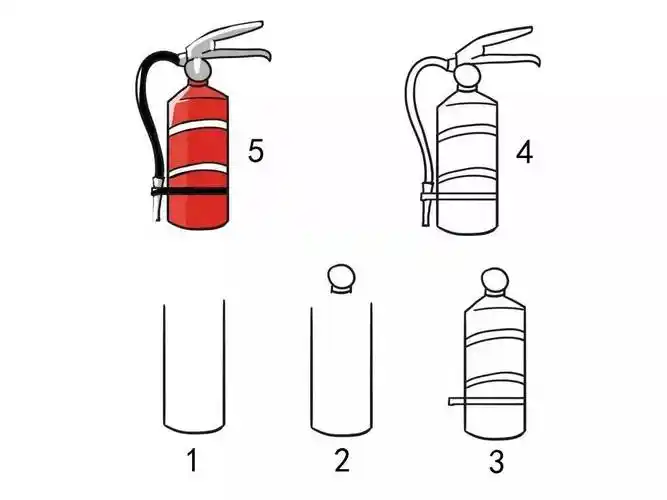 5

4

1

2

3