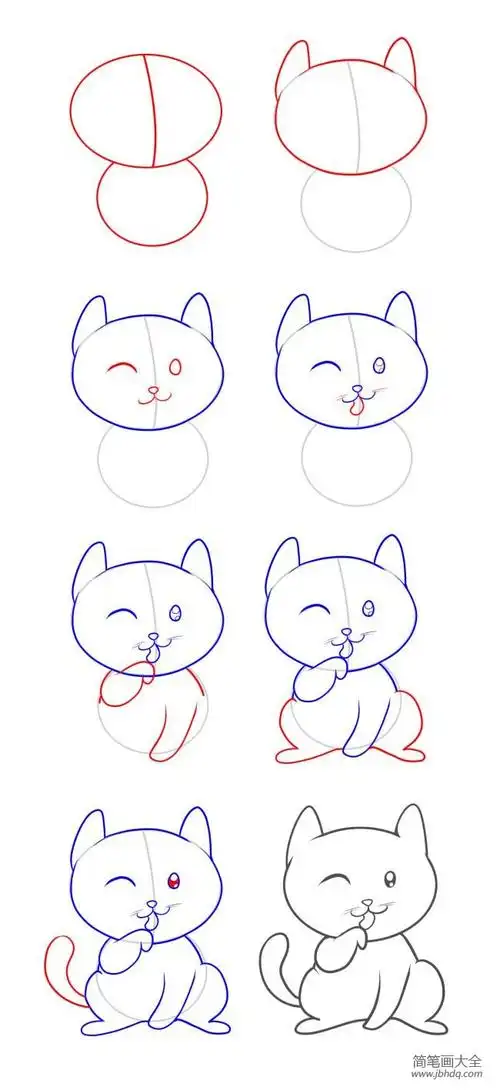 简笔画大全
www.jbhdq.com