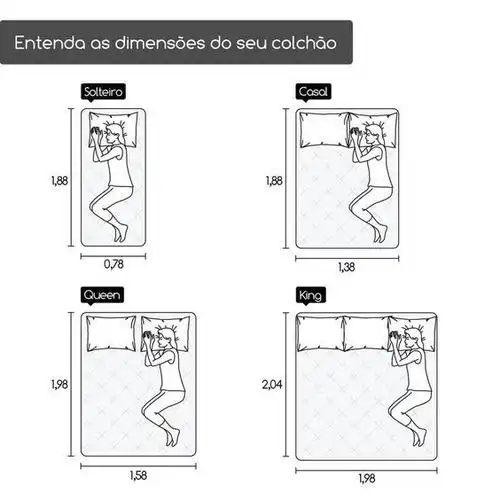 Entenda as dimensões do seu colchão

Solteiro

1,88

0,78

Casal

1,88

1,38

Queen

1,98

1,58

King

2,04

1,98