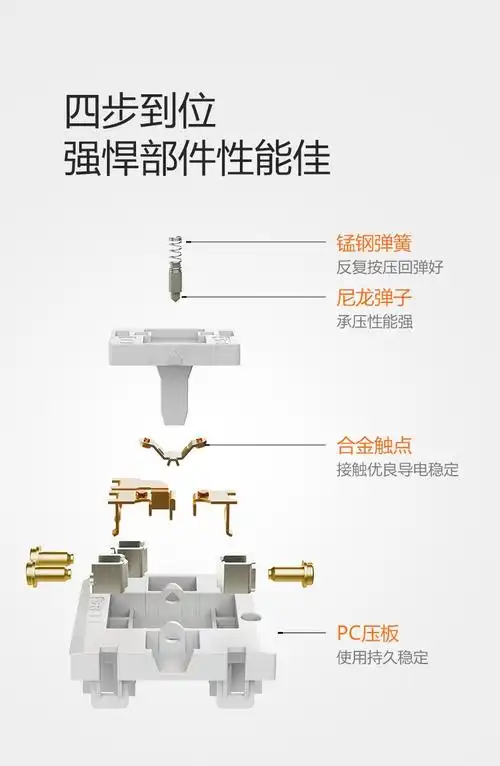 四步到位
强悍部件性能佳

锰钢弹簧
反复按压回弹好

尼龙弹子
承压性能强

合金触点
接触优良导电稳定

PC压板
使用持久稳定