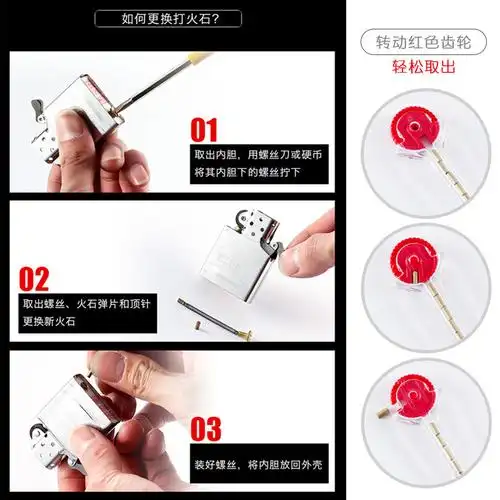 如何更换打火石？

01

取出内胆，用螺丝刀或硬币将其内胆下的螺丝拧下

02

取出螺丝、火石弹片和顶针更换新火石

03

装好螺丝，将内胆放回外壳

转动红色齿轮

轻松取出