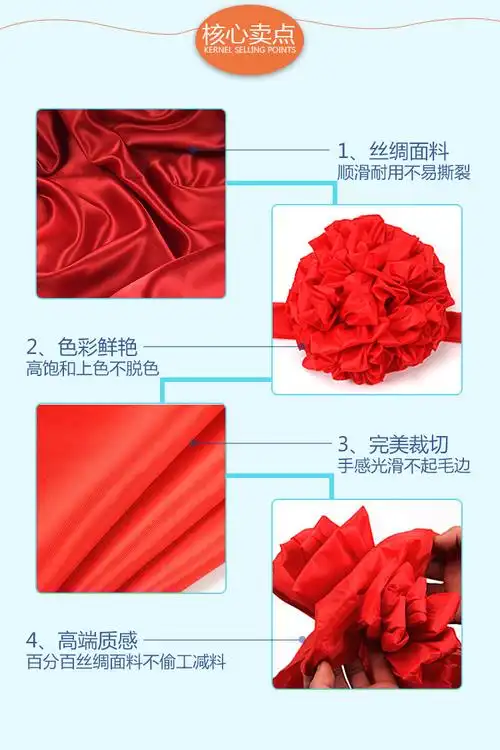 核心卖点
KERNEL SELLING POINTS

1、丝绸面料
顺滑耐用不易撕裂

2、色彩鲜艳
高饱和上色不脱色

3、完美裁切
手感光滑不起毛边

4、高端质感
百分百丝绸面料不偷工减料