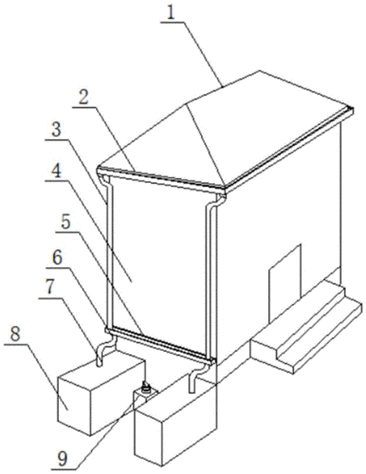 1
2
3
4
5
6
7
8
9