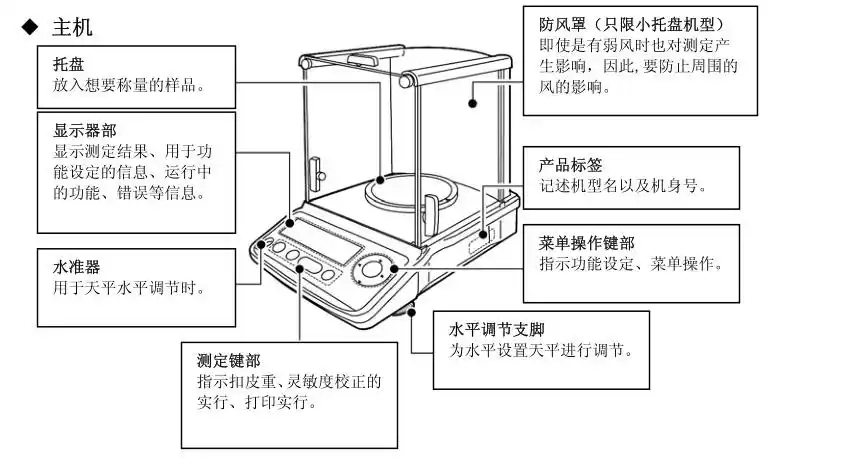 ◆ 主机

托盘
放入想要称量的样品。

显示器部
显示测定结果、用于功能设定的信息、运行中的功能、错误等信息。

水准器
用于天平水平调节时。

测定键部
指示扣皮重、灵敏度校正的实行、打印实行。

防风罩（只限小托盘机型）
即使是有弱风时也对测定产生影响，因此，要防止周围的风的影响。

产品标签
记述机型名以及机身号。

菜单操作键部
指示功能设定、菜单操作。

水平调节支脚
为水平设置天平进行调节。