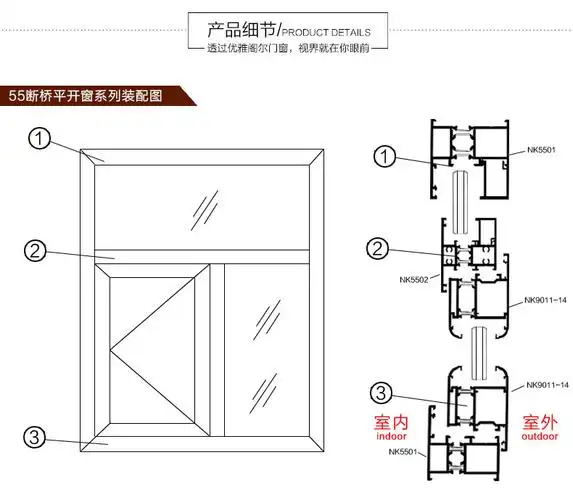 产品细节/PRODUCT DETAILS

透过优雅阁尔门窗，视界就在你眼前

55断桥平开窗系列装配图

1

2

3

1

NK5501

2

NK5502

NK9011-14

NK9011-14

3

室内
indoor

室外
outdoor

NK5501