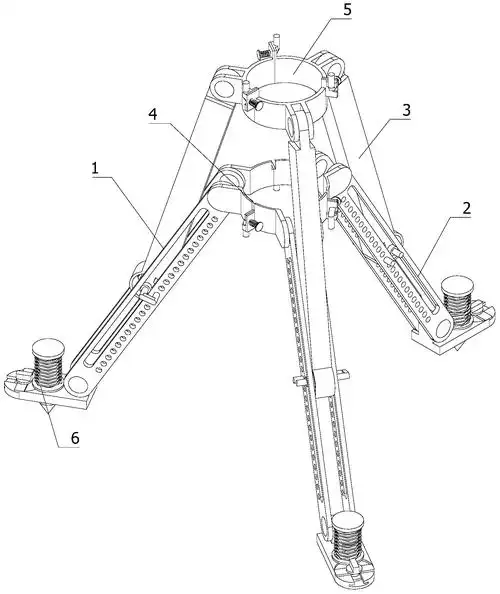 5
4
3
1
2
6