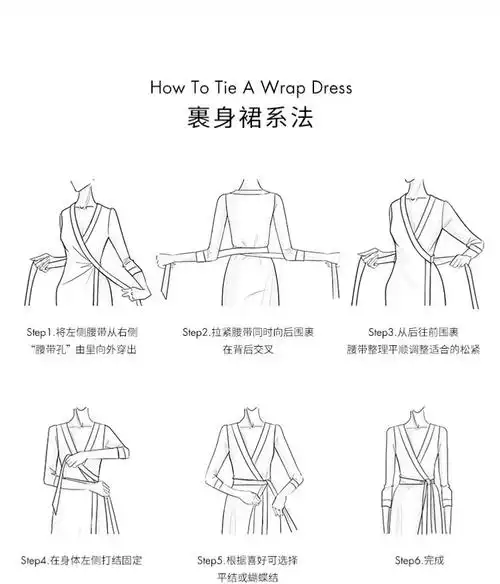 How To Tie A Wrap Dress
裹身裙系法

Step1.将左侧腰带从右侧“腰带孔”由里向外穿出

Step2.拉紧腰带同时向后围裹在背后交叉

Step3.从后往前围裹腰带整理平顺调整适合的松紧

Step4.在身体左侧打结固定

Step5.根据喜好可选择平结或蝴蝶结

Step6.完成