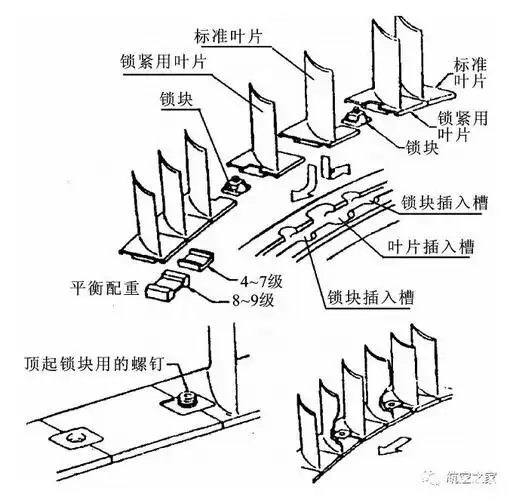 标准叶片
锁紧用叶片
锁块
标准叶片
锁紧用叶片
锁块
锁块插入槽
叶片插入槽
锁块插入槽
平衡配重
4~7级
8~9级
顶起锁块用的螺钉
航空之家