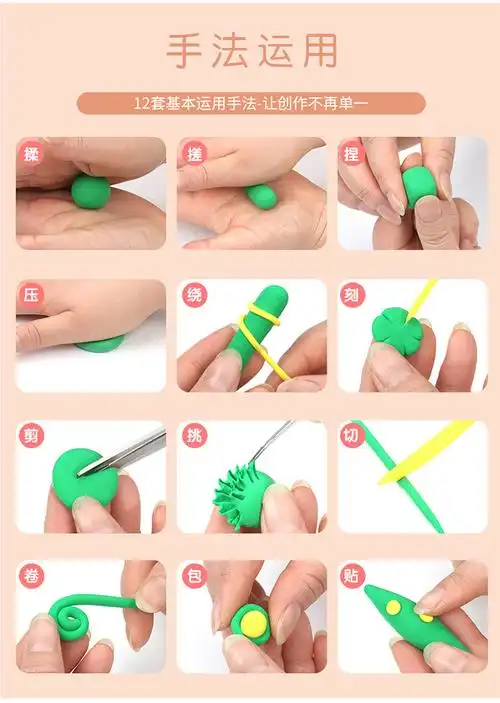 手法运用

12套基本运用手法·让创作不再单一

揉

搓

捏

压

绕

刻

剪

挑

切

卷

包

贴