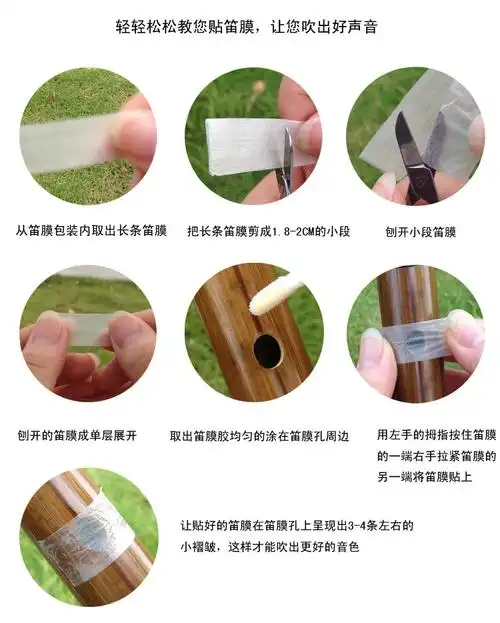 轻轻松松教您贴笛膜，让您吹出好声音

从笛膜包装内取出长条笛膜

把长条笛膜剪成1.8-2CM的小段

刨开小段笛膜

刨开的笛膜成单层展开

取出笛膜胶均匀的涂在笛膜孔周边

用左手的拇指按住笛膜的一端右手拉紧笛膜的另一端将笛膜贴上

让贴好的笛膜在笛膜孔上呈现出3-4条左右的小褶皱，这样才能吹出更好的音色