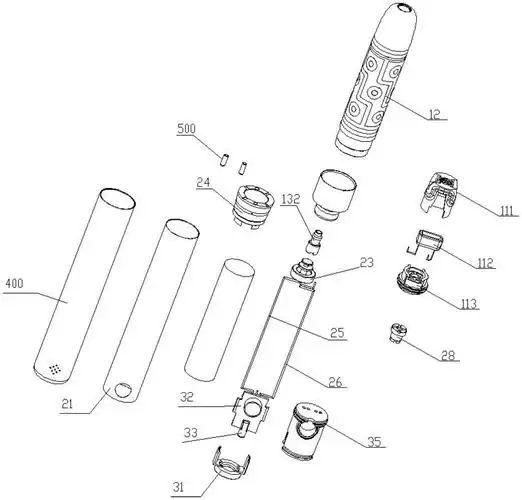 12

500

24

132

111

112

23

113

400

25

28

26

21

32

33

35

31