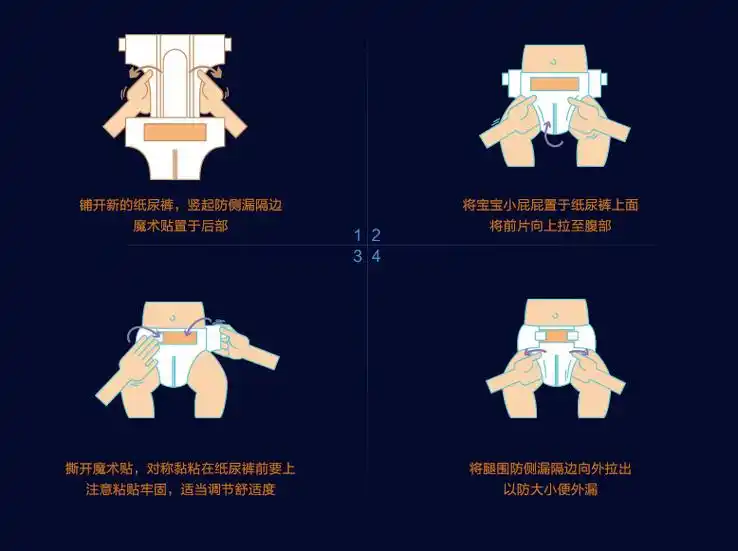 铺开新的纸尿裤，竖起防侧漏隔边
魔术贴置于后部

将宝宝小屁屁置于纸尿裤上面
将前片向上拉至腹部

1 2
3 4

撕开魔术贴，对称黏粘在纸尿裤前要上
注意粘贴牢固，适当调节舒适度

将腿围防侧漏隔边向外拉出
以防大小便外漏