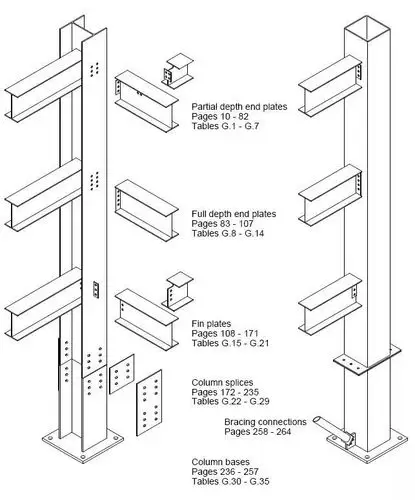 Partial depth end plates
Pages 10 - 82
Tables G.1 - G.7

Full depth end plates
Pages 83 - 107
Tables G.8 - G.14

Fin plates
Pages 108 - 171
Tables G.15 - G.21

Column splices
Pages 172 - 235
Tables G.22 - G.29

Bracing connections
Pages 258 - 264

Column bases
Pages 236 - 257
Tables G.30 - G.35